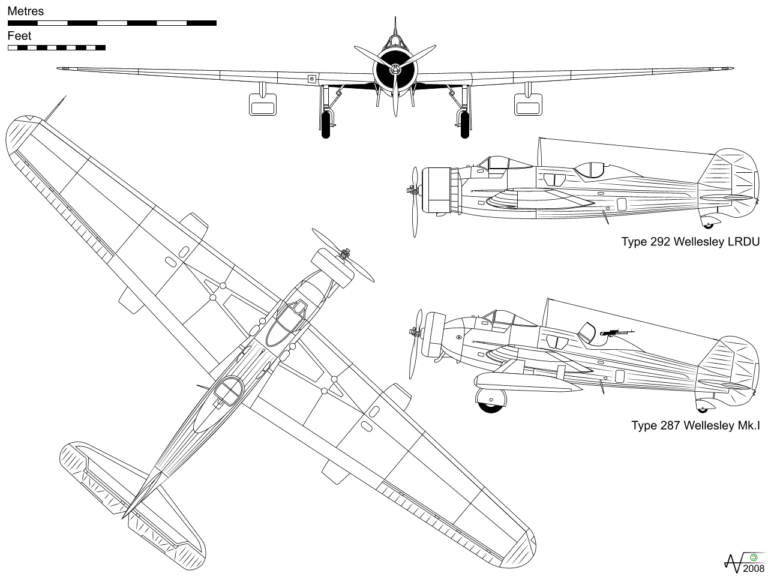 Metres

Feet

Type 292 Wellesley LRDU

Type 287 Wellesley Mk.I

2008